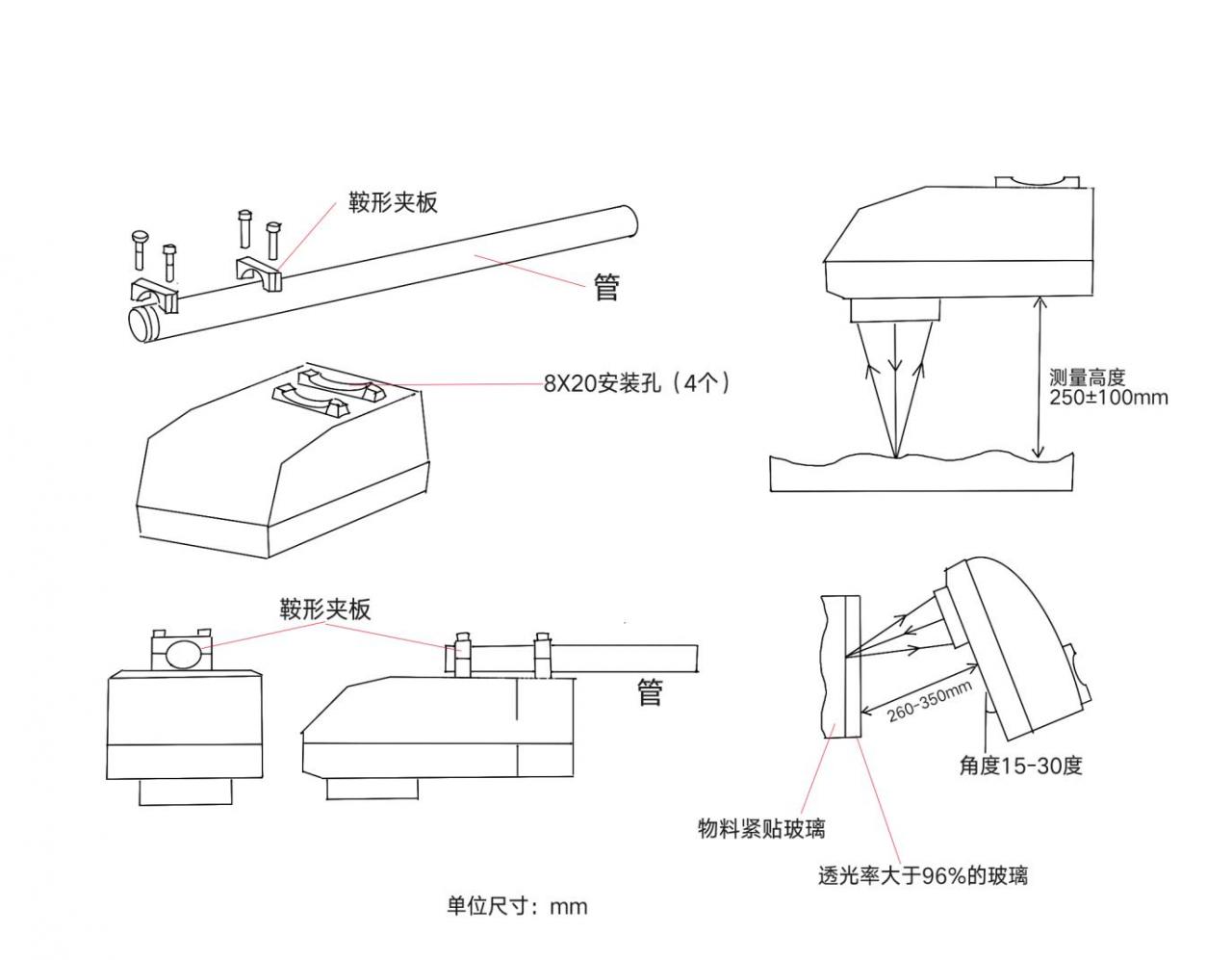 鞍形夹板

管

8X20安装孔（4个）

测量高度
250±100mm

鞍形夹板

管

260-350mm

角度15-30度

物料紧贴玻璃

透光率大于96%的玻璃

单位尺寸：mm